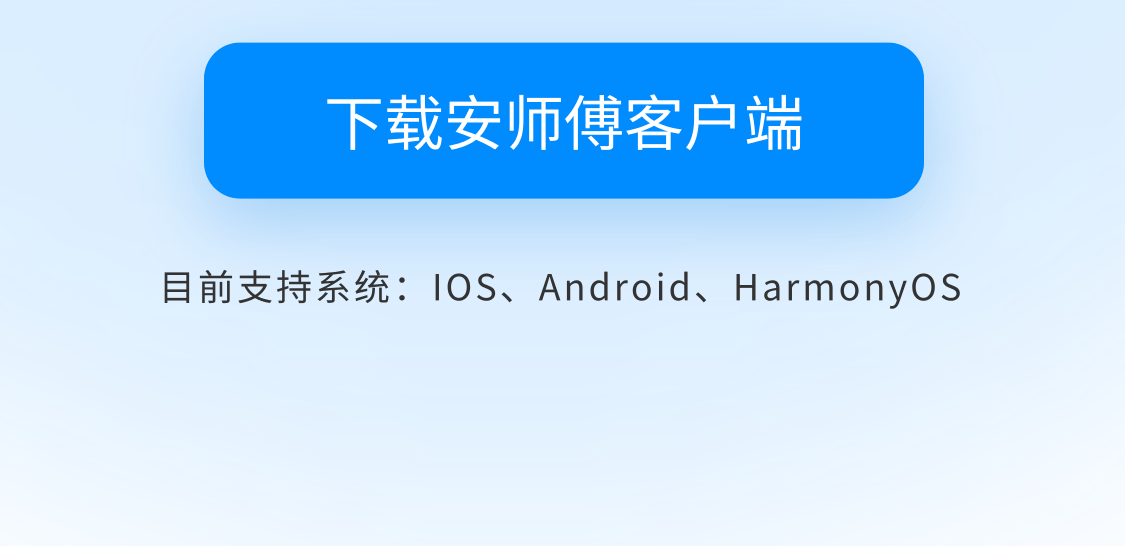 下载安师傅客户端

目前支持系统：IOS、Android、HarmonyOS